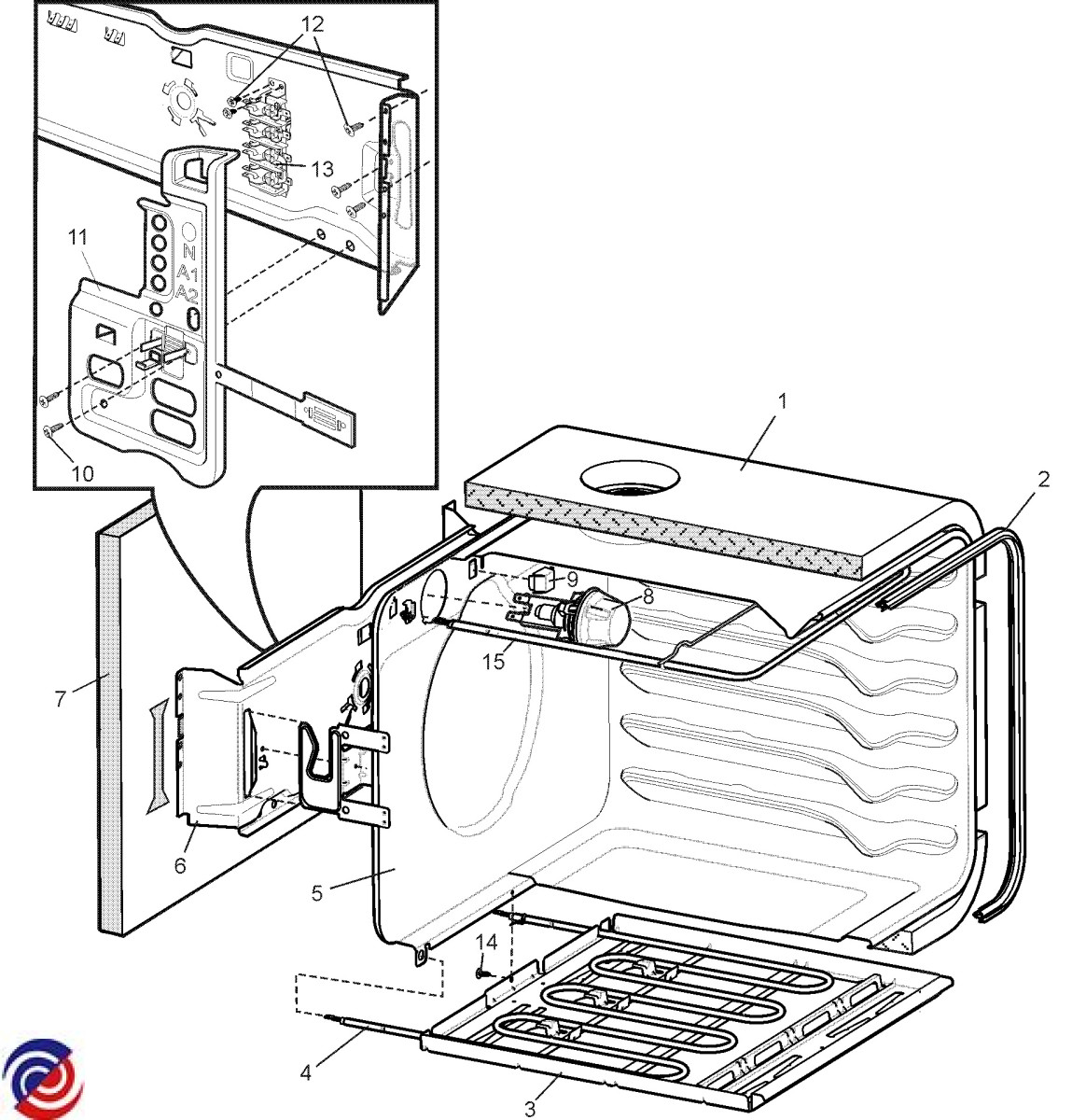 12
13
11
N
A1
A2
10
1
2
9
8
15
7
6
5
14
4
3